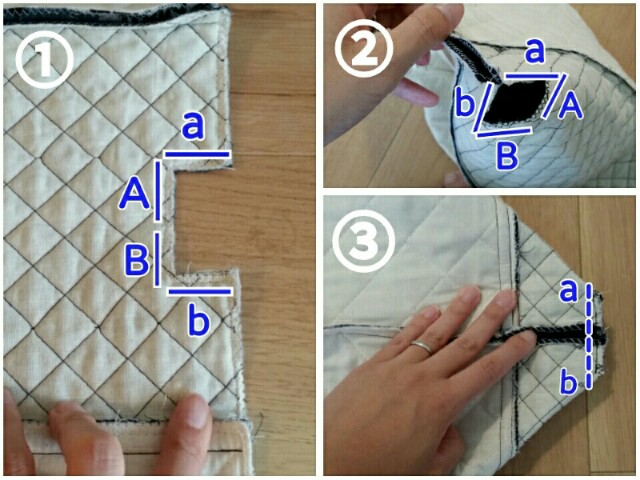 ①
a
A
B
b

②
a
b
A
B

③
a
b